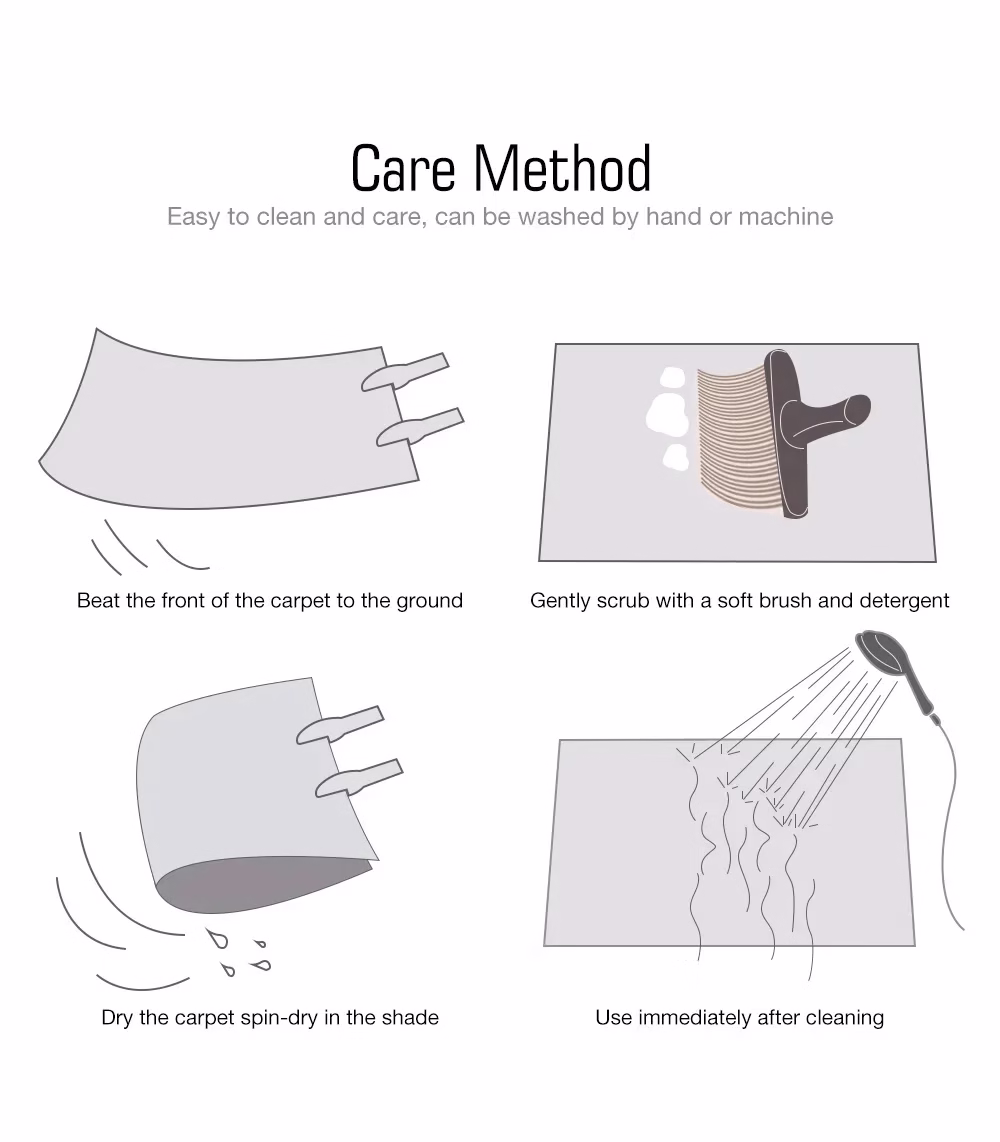 Care Method

Easy to clean and care, can be washed by hand or machine

Beat the front of the carpet to the ground

Gently scrub with a soft brush and detergent

Dry the carpet spin-dry in the shade

Use immediately after cleaning