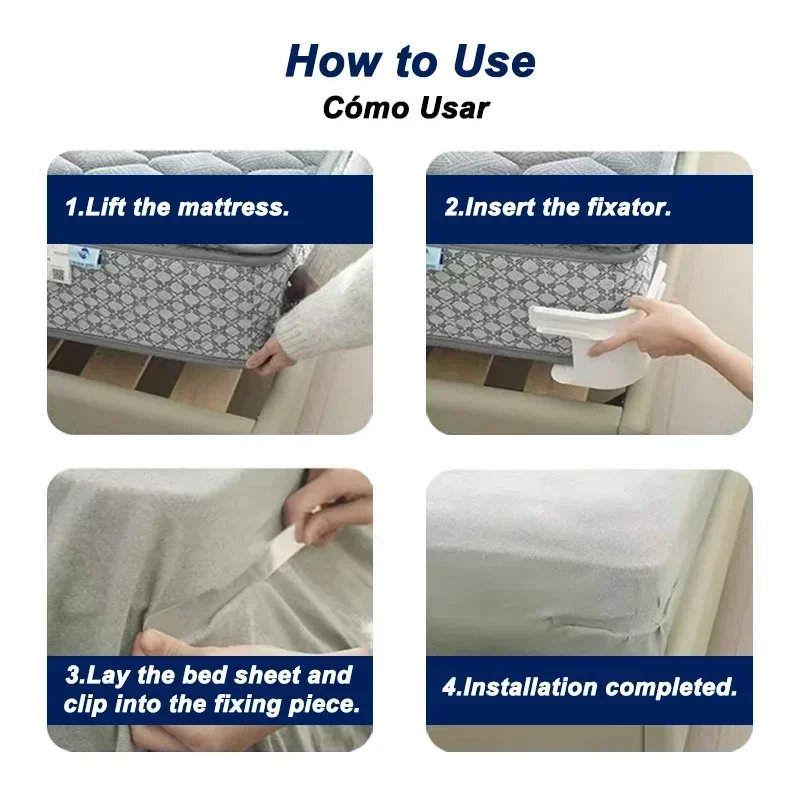 How to Use
Cómo Usar

1.Lift the mattress.

2.Insert the fixator.

3.Lay the bed sheet and clip into the fixing piece.

4.Installation completed.