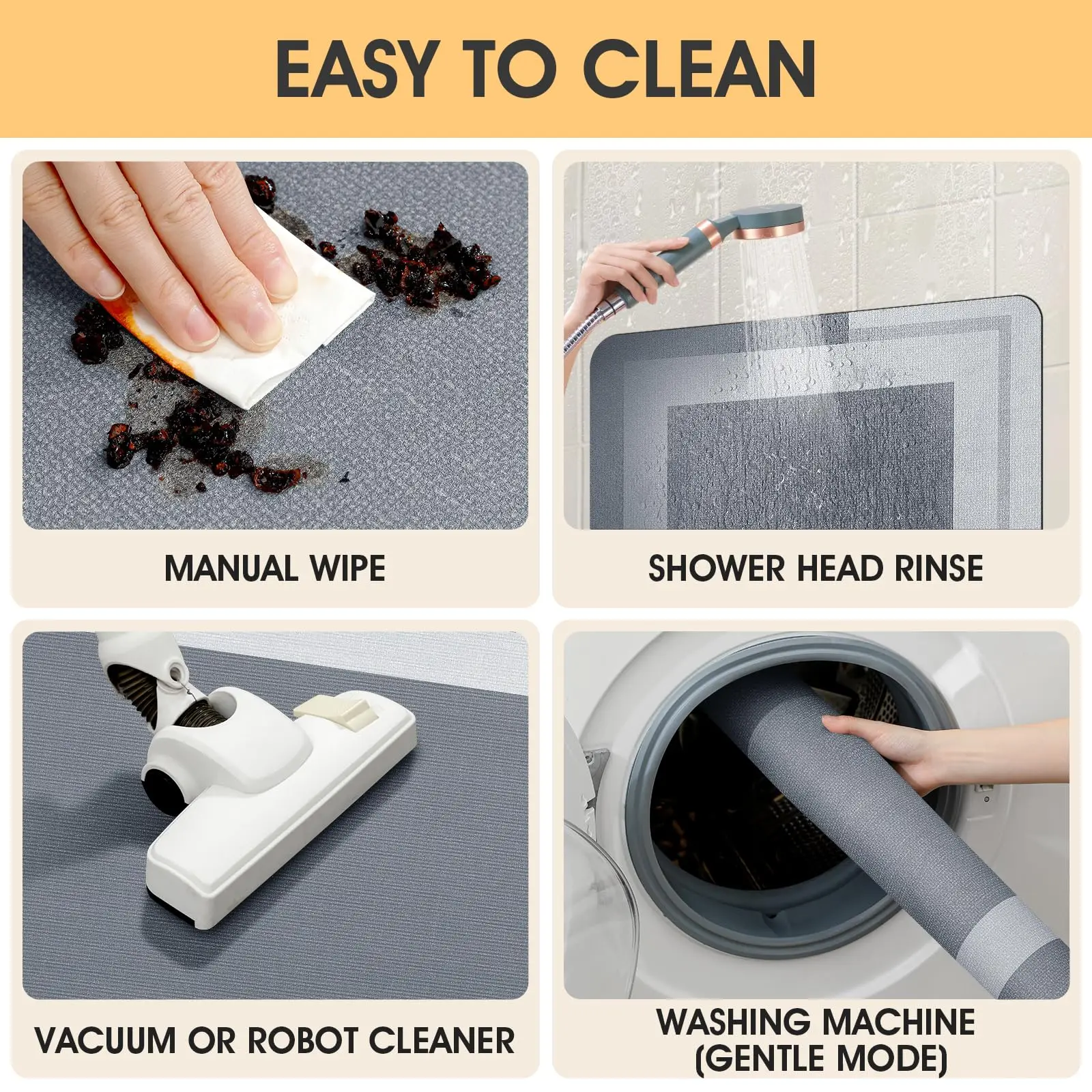 EASY TO CLEAN

MANUAL WIPE

SHOWER HEAD RINSE

VACUUM OR ROBOT CLEANER

WASHING MACHINE (GENTLE MODE)