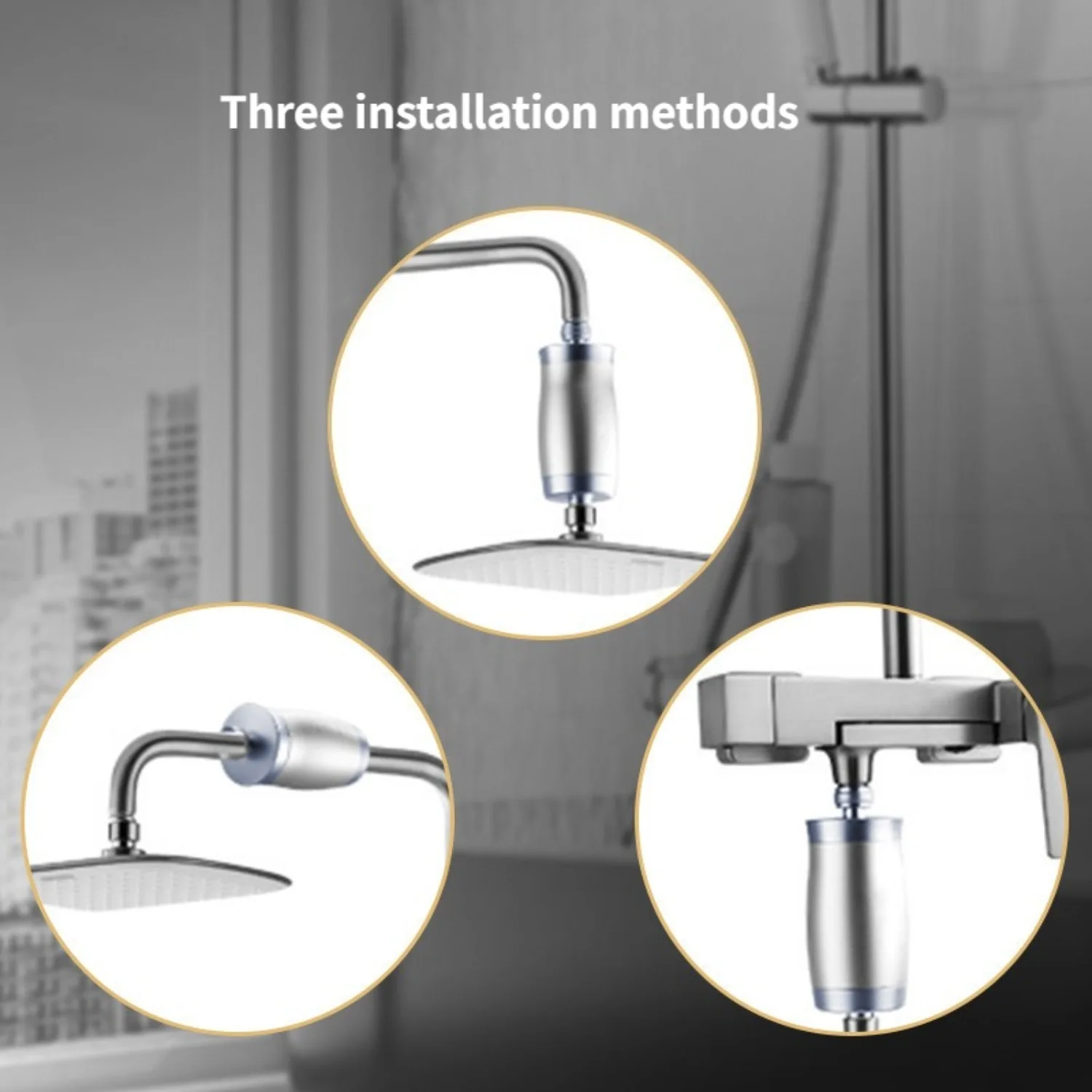 Three installation methods