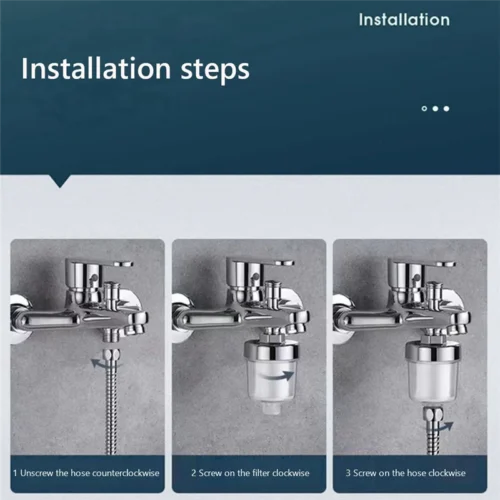 Installation

Installation steps

1 Unscrew the hose counterclockwise

2 Screw on the filter clockwise

3 Screw on the hose clockwise