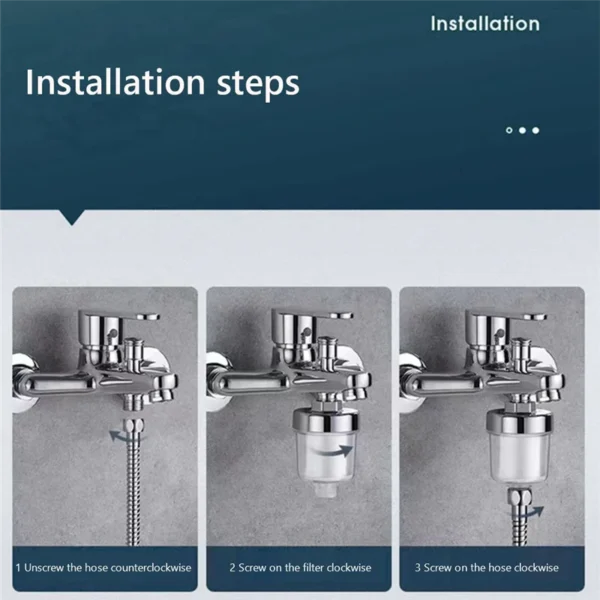 Installation

Installation steps

1 Unscrew the hose counterclockwise

2 Screw on the filter clockwise

3 Screw on the hose clockwise