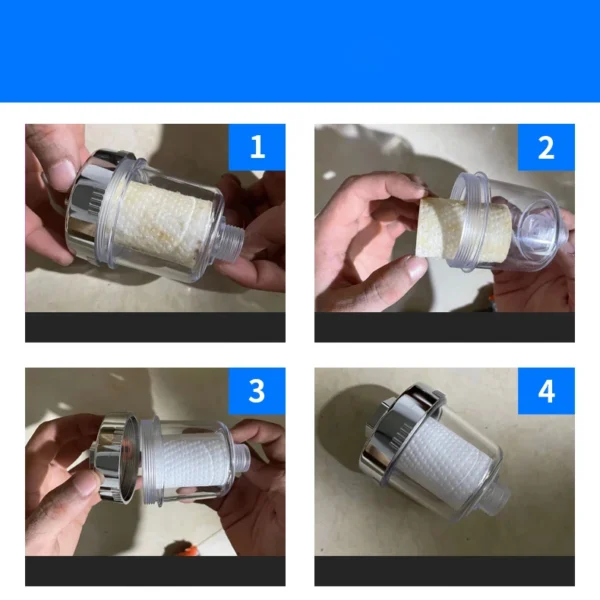 1

2

3

4