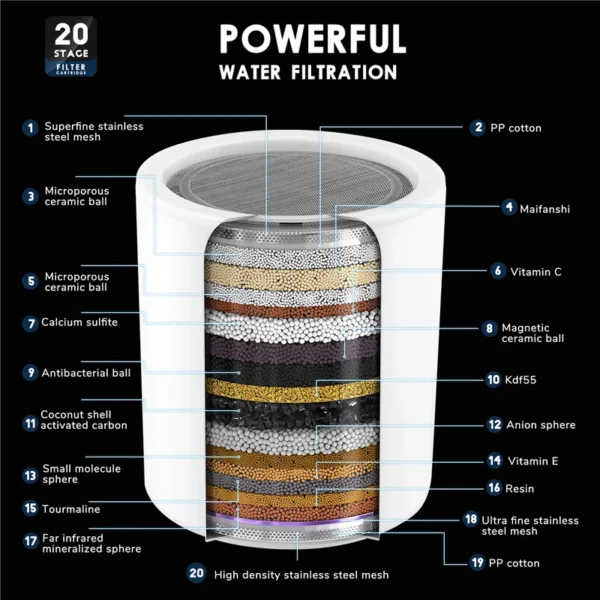 20
STAGE
FILTER
CARTRIDGE

POWERFUL
WATER FILTRATION

1 Superfine stainless steel mesh

2 PP cotton

3 Microporous ceramic ball

4 Maifanshi

5 Microporous ceramic ball

6 Vitamin C

7 Calcium sulfite

8 Magnetic ceramic ball

9 Antibacterial ball

10 Kdf55

11 Coconut shell activated carbon

12 Anion sphere

13 Small molecule sphere

14 Vitamin E

15 Tourmaline

16 Resin

17 Far infrared mineralized sphere

18 Ultra fine stainless steel mesh

19 PP cotton

20 High density stainless steel mesh