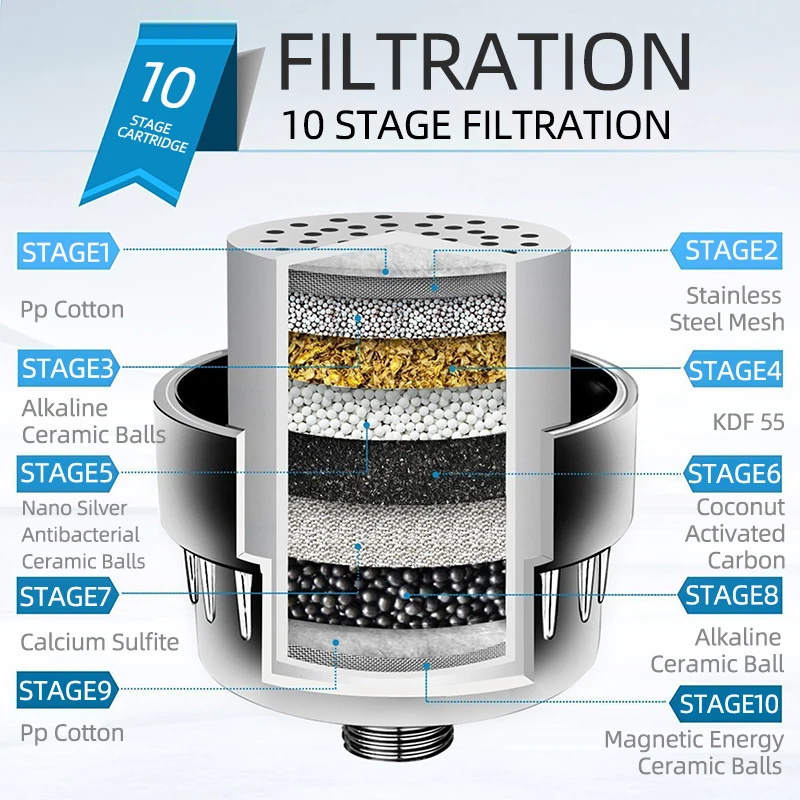 10
STAGE CARTRIDGE

FILTRATION
10 STAGE FILTRATION

STAGE1
Pp Cotton

STAGE2
Stainless Steel Mesh

STAGE3
Alkaline Ceramic Balls

STAGE4
KDF 55

STAGE5
Nano Silver Antibacterial Ceramic Balls

STAGE6
Coconut Activated Carbon

STAGE7
Calcium Sulfite

STAGE8
Alkaline Ceramic Ball

STAGE9
Pp Cotton

STAGE10
Magnetic Energy Ceramic Balls