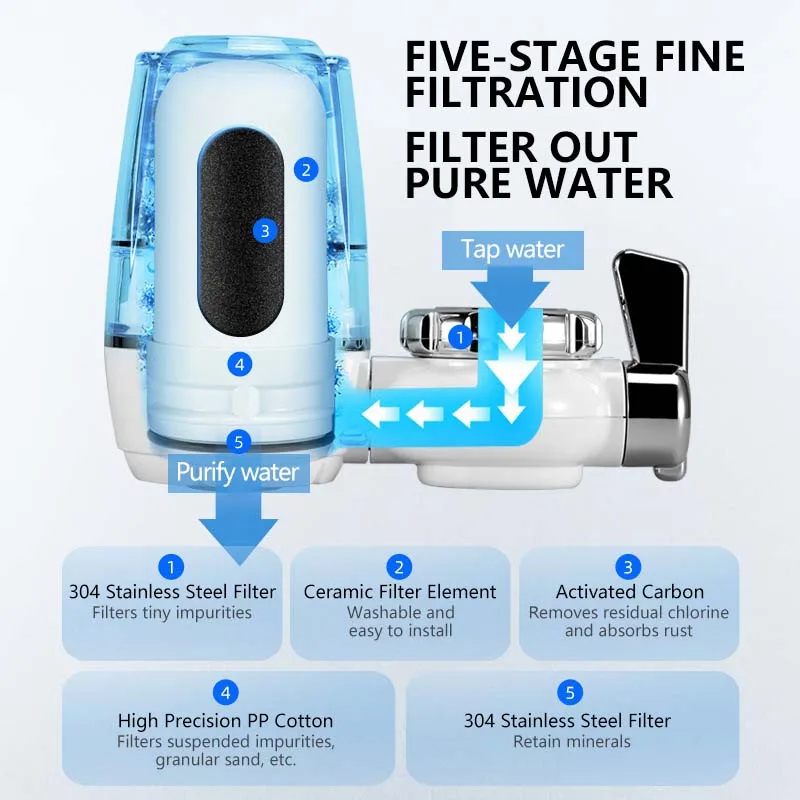 FIVE-STAGE FINE FILTRATION

FILTER OUT PURE WATER

2

3

Tap water

1

4

5

Purify water

1
304 Stainless Steel Filter
Filters tiny impurities

2
Ceramic Filter Element
Washable and easy to install

3
Activated Carbon
Removes residual chlorine and absorbs rust

4
High Precision PP Cotton
Filters suspended impurities, granular sand, etc.

5
304 Stainless Steel Filter
Retain minerals