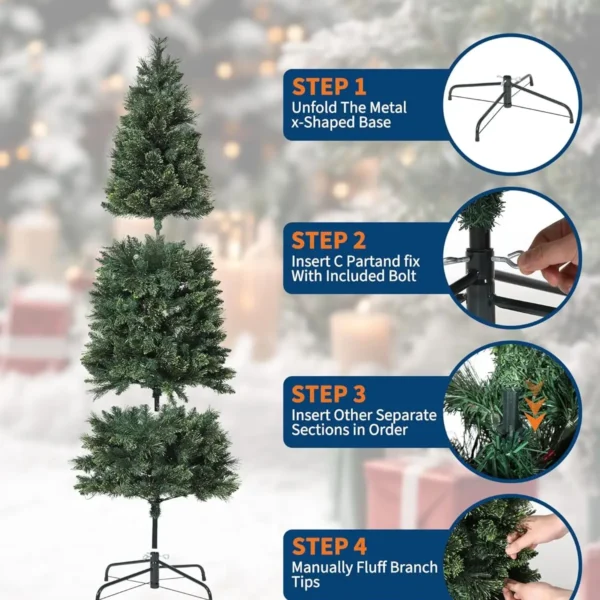 STEP 1
Unfold The Metal x-Shaped Base

STEP 2
Insert C Partand fix With Included Bolt

STEP 3
Insert Other Separate Sections in Order

STEP 4
Manually Fluff Branch Tips