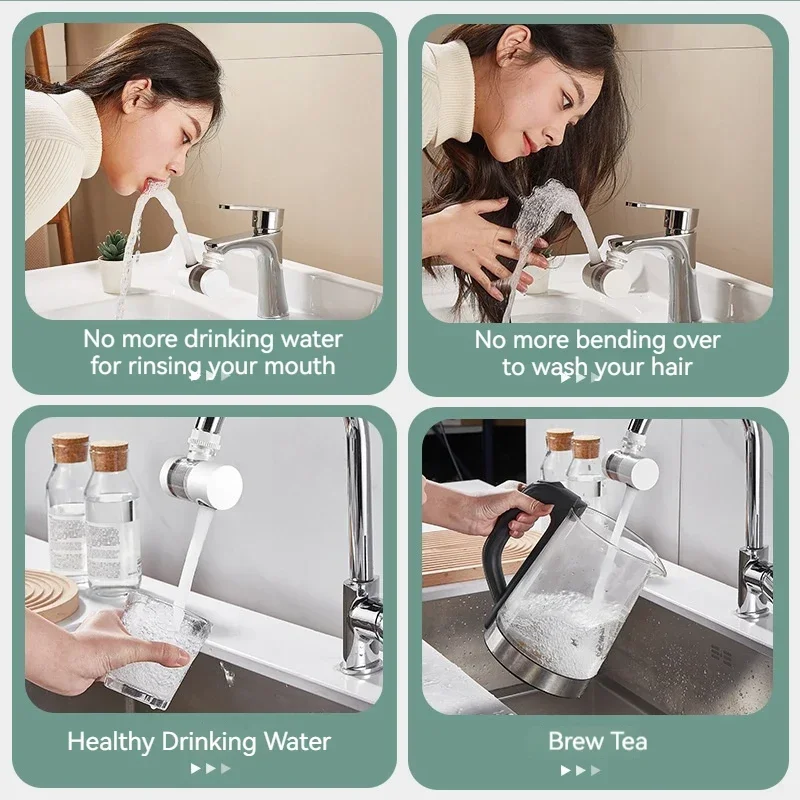 No more drinking water for rinsing your mouth

No more bending over to wash your hair

Healthy Drinking Water

Brew Tea